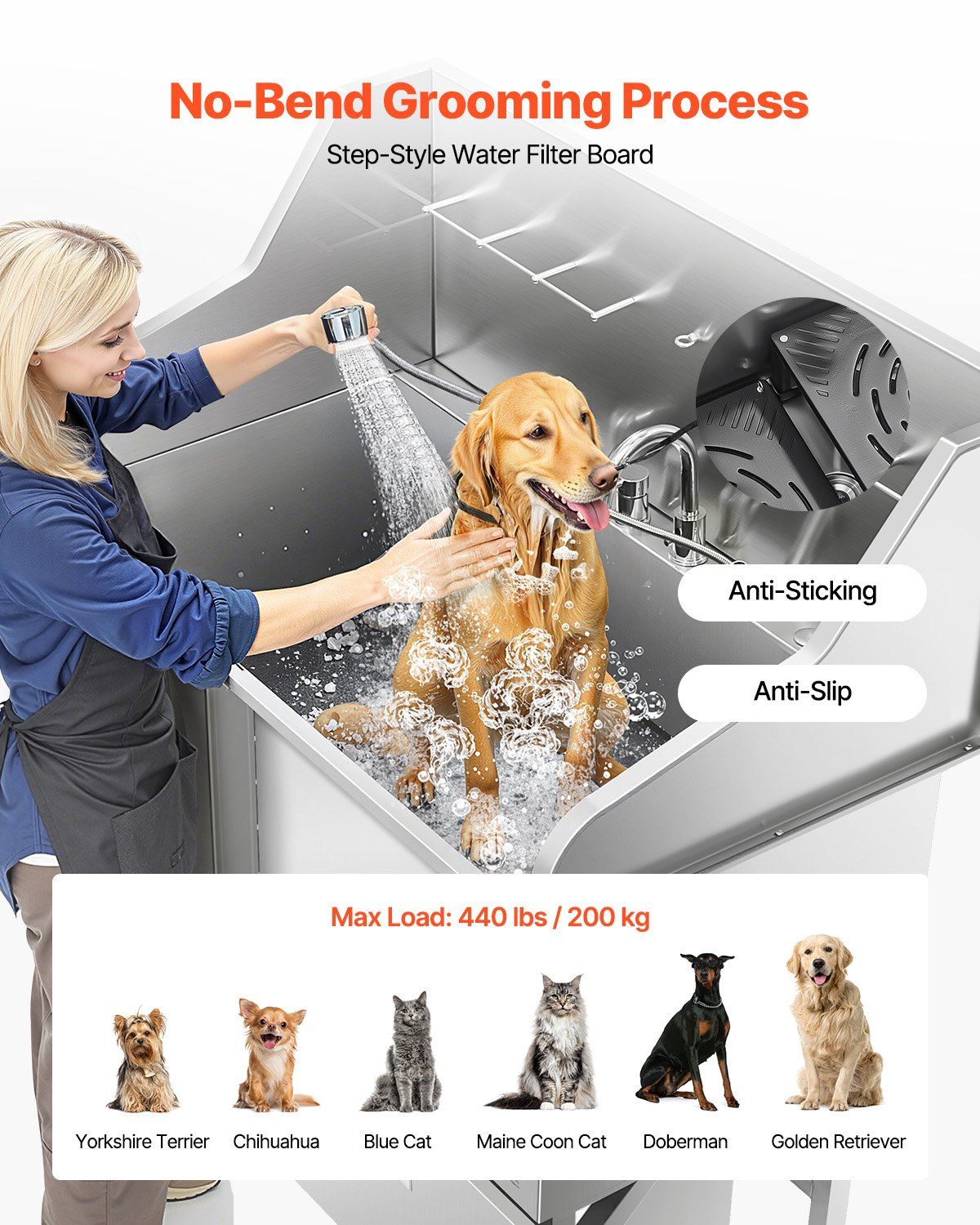 No-Bend Grooming Process

Step-Style Water Filter Board

Anti-Sticking

Anti-Slip

Max Load: 440 lbs / 200 kg

Yorkshire Terrier Chihuahua Blue Cat Maine Coon Cat Doberman Golden Retriever